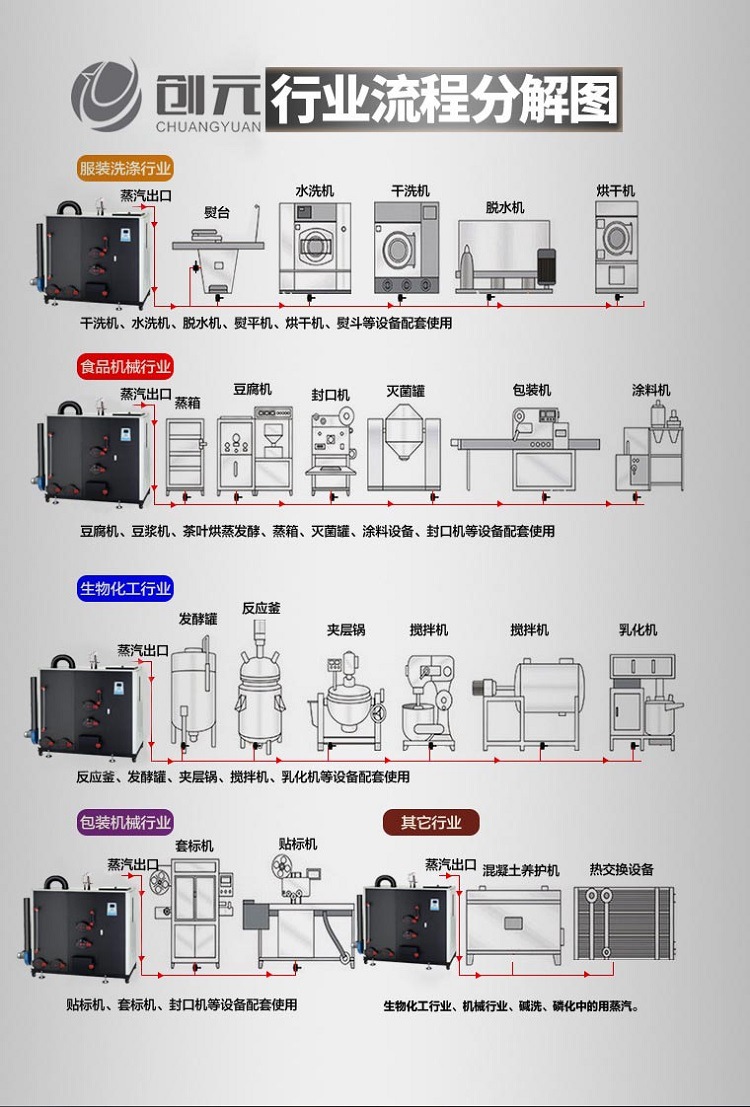 创元 CHUANGYUAN 行业流程分解图

服装洗涤行业

蒸汽出口 熨台 水洗机 干洗机 脱水机 烘干机

干洗机、水洗机、脱水机、熨平机、烘干机、熨斗等设备配套使用

食品机械行业

蒸汽出口 蒸箱 豆腐机 封口机 灭菌罐 包装机 涂料机

豆腐机、豆浆机、茶叶烘蒸发酵、蒸箱、灭菌罐、涂料设备、封口机等设备配套使用

生物化工行业

蒸汽出口 发酵罐 反应釜 夹层锅 搅拌机 搅拌机 乳化机

反应釜、发酵罐、夹层锅、搅拌机、乳化机等设备配套使用

包装机械行业

蒸汽出口 套标机 贴标机

贴标机、套标机、封口机等设备配套使用

其它行业

蒸汽出口 混凝土养护机 热交换设备

生物化工行业、机械行业、碱洗、磷化中的用蒸汽。